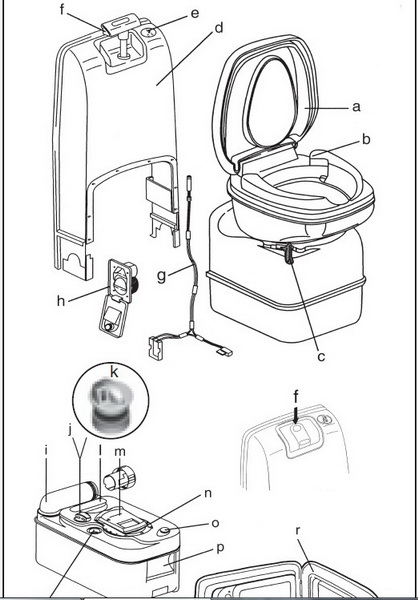 f
e
d
a
b
g
h
c
k
f
j
i
l
m
n
o
p
r